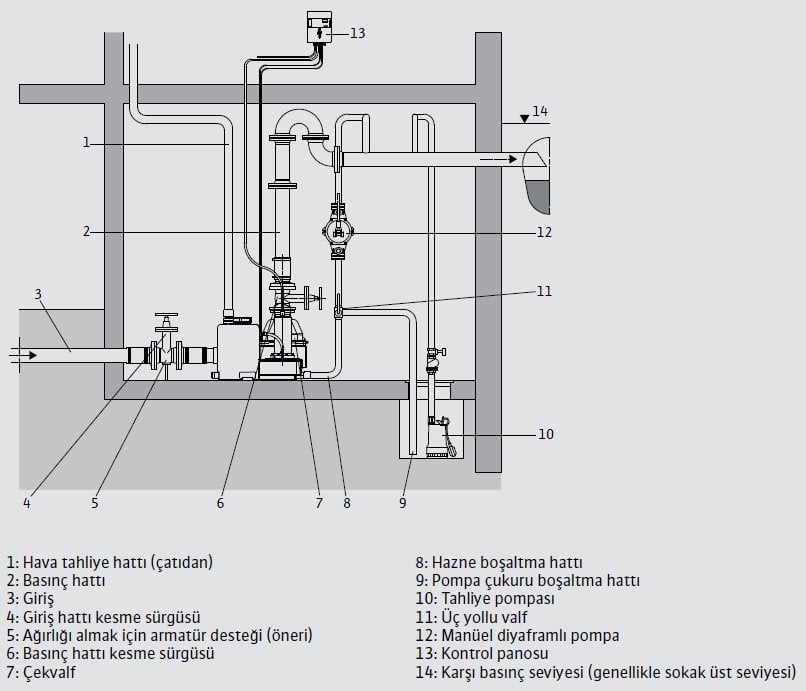 13

14

1

2

12

11

3

10

4
5
6
7
8
9

1: Hava tahliye hattı (çatıdan)
2: Basınç hattı
3: Giriş
4: Giriş hattı kesme sürgüsü
5: Ağırlığı almak için armatür desteği (öneri)
6: Basınç hattı kesme sürgüsü
7: Çekvalf

8: Hazne boşaltma hattı
9: Pompa çukuru boşaltma hattı
10: Tahliye pompası
11: Üç yollu valf
12: Manüel diyaframlı pompa
13: Kontrol panosu
14: Karşı basınç seviyesi (genellikle sokak üst seviyesi)