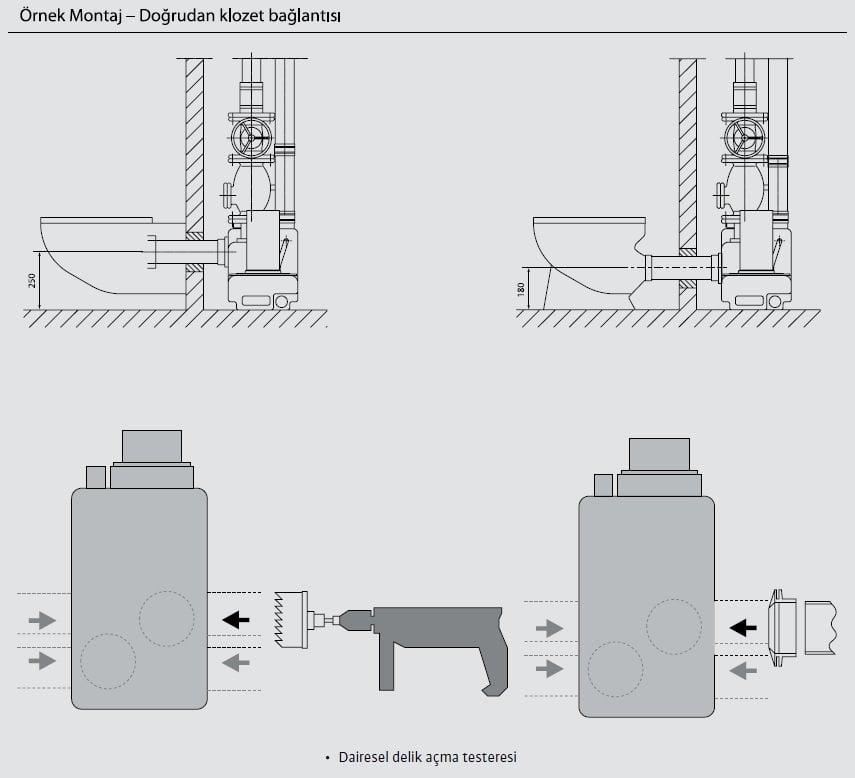 Örnek Montaj – Doğrudan klozet bağlantısı

250

180

• Dairesel delik açma testeresi